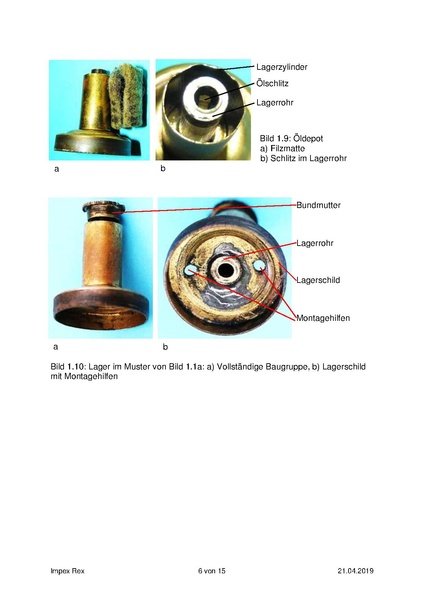 Lagerzylinder
Ölschlitz
Lagerrohr

Bild 1.9: Öldepot
a) Filzmatte
b) Schlitz im Lagerrohr

a
b

Bundmutter
Lagerrohr
Lagerschild
Montagehilfen

a
b

Bild 1.10: Lager im Muster von Bild 1.1a: a) Vollständige Baugruppe, b) Lagerschild mit Montagehilfen

Impex Rex
6 von 15
21.04.2019