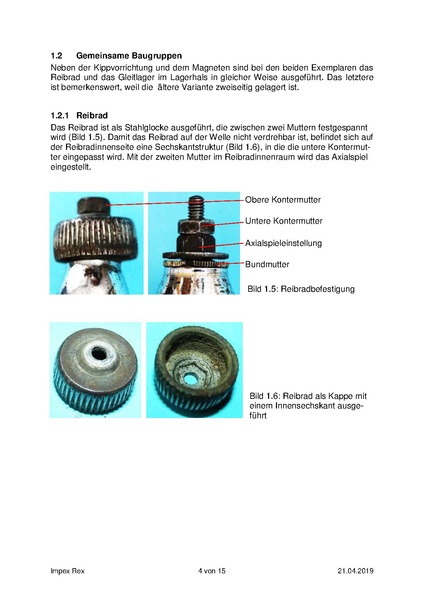 1.2 Gemeinsame Baugruppen

Neben der Kippvorrichtung und dem Magneten sind bei den beiden Exemplaren das Reibrad und das Gleitlager im Lagerhals in gleicher Weise ausgeführt. Das letztere ist bemerkenswert, weil die ältere Variante zweiseitig gelagert ist.

1.2.1 Reibrad

Das Reibrad ist als Stahlglocke ausgeführt, die zwischen zwei Muttern festgespannt wird (Bild 1.5). Damit das Reibrad auf der Welle nicht verdrehbar ist, befindet sich auf der Reibradinnenseite eine Sechskantstruktur (Bild 1.6), in die die untere Kontermutter eingepasst wird. Mit der zweiten Mutter im Reibradinnenraum wird das Axialspiel eingestellt.

Obere Kontermutter

Untere Kontermutter

Axialspieleinstellung

Bundmutter

Bild 1.5: Reibradbefestigung

Bild 1.6: Reibrad als Kappe mit einem Innensechskant ausgeführt

Impex Rex 4 von 15 21.04.2019