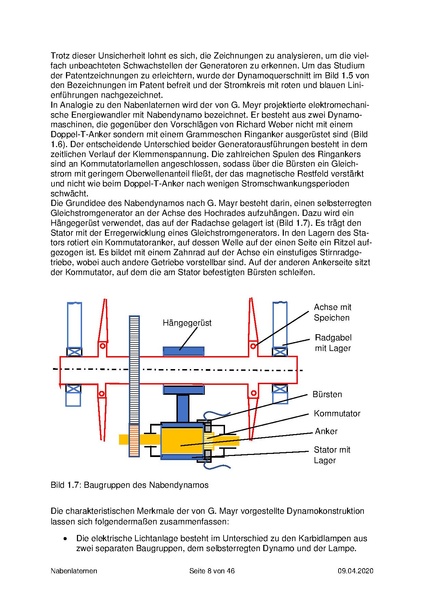 Trotz dieser Unsicherheit lohnt es sich, die Zeichnungen zu analysieren, um die vielfach unbeachteten Schwachstellen der Generatoren zu erkennen. Um das Studium der Patentzeichnungen zu erleichtern, wurde der Dynamoquerschnitt im Bild 1.5 von den Bezeichnungen im Patent befreit und der Stromkreis mit roten und blauen Linienführungen nachgezeichnet.
In Analogie zu den Nabenlaternen wird der von G. Meyr projektierte elektromechanische Energiewandler mit Nabendynamo bezeichnet. Er besteht aus zwei Dynamomaschinen, die gegenüber den Vorschlägen von Richard Weber nicht mit einem Doppel-T-Anker sondern mit einem Grammeschen Ringanker ausgerüstet sind (Bild 1.6). Der entscheidende Unterschied beider Generatorausführungen besteht in dem zeitlichen Verlauf der Klemmenspannung. Die zahlreichen Spulen des Ringankers sind an Kommutatorlamellen angeschlossen, sodass über die Bürsten ein Gleichstrom mit geringem Oberwellenanteil fließt, der das magnetische Restfeld verstärkt und nicht wie beim Doppel-T-Anker nach wenigen Stromschwankungsperioden schwächt.
Die Grundidee des Nabendynamos nach G. Mayr besteht darin, einen selbsterregten Gleichstromgenerator an der Achse des Hochrades aufzuhängen. Dazu wird ein Hängegerüst verwendet, das auf der Radachse gelagert ist (Bild 1.7). Es trägt den Stator mit der Erregerwicklung eines Gleichstromgenerators. In den Lagern des Stators rotiert ein Kommutatoranker, auf dessen Welle auf der einen Seite ein Ritzel aufgezogen ist. Es bildet mit einem Zahnrad auf der Achse ein einstufiges Stirnradgetriebe, wobei auch andere Getriebe vorstellbar sind. Auf der anderen Ankerseite sitzt der Kommutator, auf dem die am Stator befestigten Bürsten schleifen.

Hängegerüst
Achse mit Speichen
Radgabel mit Lager
Bürsten
Kommutator
Anker
Stator mit Lager

Bild 1.7: Baugruppen des Nabendynamos

Die charakteristischen Merkmale der von G. Mayr vorgestellte Dynamokonstruktion lassen sich folgendermaßen zusammenfassen:

• Die elektrische Lichtanlage besteht im Unterschied zu den Karbidlampen aus zwei separaten Baugruppen, dem selbsterregten Dynamo und der Lampe.

Nabenlaternen Seite 8 von 46 09.04.2020