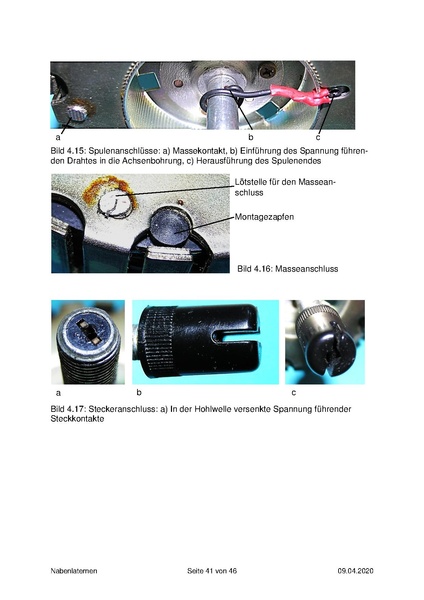 a b c

Bild 4.15: Spulenanschlüsse: a) Massekontakt, b) Einführung des Spannung führenden Drahtes in die Achsenbohrung, c) Herausführung des Spulenendes

Lötstelle für den Masseanschluss

Montagezapfen

Bild 4.16: Masseanschluss

a b c

Bild 4.17: Steckeranschluss: a) In der Hohlwelle versenkte Spannung führender Steckkontakte

Nabenlaternen Seite 41 von 46 09.04.2020