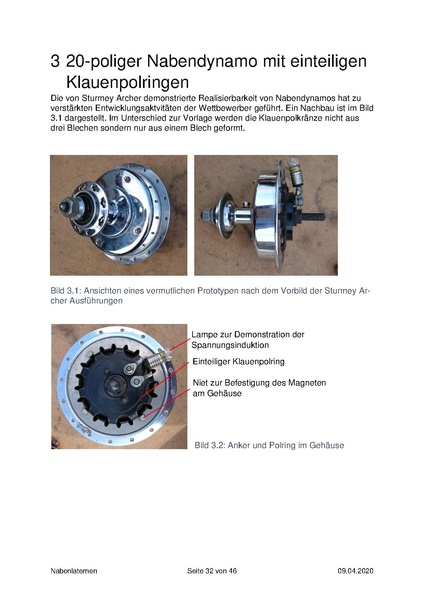 3 20-poliger Nabendynamo mit einteiligen Klauenpolringen

Die von Sturmey Archer demonstrierte Realisierbarkeit von Nabendynamos hat zu verstärkten Entwicklungsaktvitäten der Wettbewerber geführt. Ein Nachbau ist im Bild 3.1 dargestellt. Im Unterschied zur Vorlage werden die Klauenpolkränze nicht aus drei Blechen sondern nur aus einem Blech geformt.

Bild 3.1: Ansichten eines vermutlichen Prototypen nach dem Vorbild der Sturmey Archer Ausführungen

Lampe zur Demonstration der Spannungsinduktion

Einteiliger Klauenpolring

Niet zur Befestigung des Magneten am Gehäuse

Bild 3.2: Anker und Polring im Gehäuse

Nabenlaternen Seite 32 von 46 09.04.2020