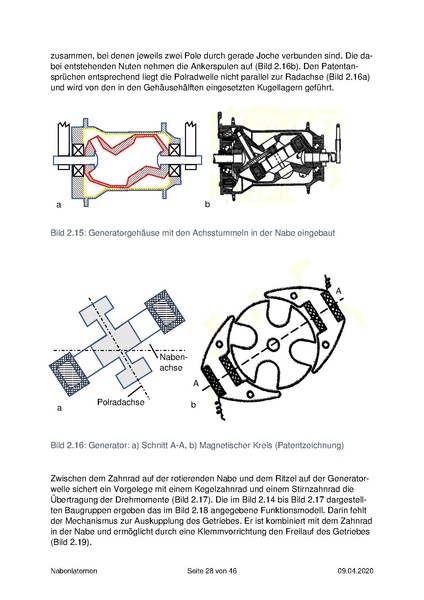 zusammen, bei denen jeweils zwei Pole durch gerade Joche verbunden sind. Die dabei entstehenden Nuten nehmen die Ankerspulen auf (Bild 2.16b). Den Patentansprüchen entsprechend liegt die Polradwelle nicht parallel zur Radachse (Bild 2.16a) und wird von den in den Gehäusehälften eingesetzten Kugellagern geführt.

a

b

Bild 2.15: Generatorgehäuse mit den Achsstummeln in der Nabe eingebaut

Nabenachse

Polradachse

a

A

A

b

Bild 2.16: Generator: a) Schnitt A-A, b) Magnetischer Kreis (Patentzeichnung)

Zwischen dem Zahnrad auf der rotierenden Nabe und dem Ritzel auf der Generatorwelle sichert ein Vorgelege mit einem Kegelzahnrad und einem Stirnzahnrad die Übertragung der Drehmomente (Bild 2.17). Die im Bild 2.14 bis Bild 2.17 dargestellten Baugruppen ergeben das im Bild 2.18 angegebene Funktionsmodell. Darin fehlt der Mechanismus zur Auskupplung des Getriebes. Er ist kombiniert mit dem Zahnrad in der Nabe und ermöglicht durch eine Klemmvorrichtung den Freilauf des Getriebes (Bild 2.19).

Nabenlaternen

Seite 28 von 46

09.04.2020