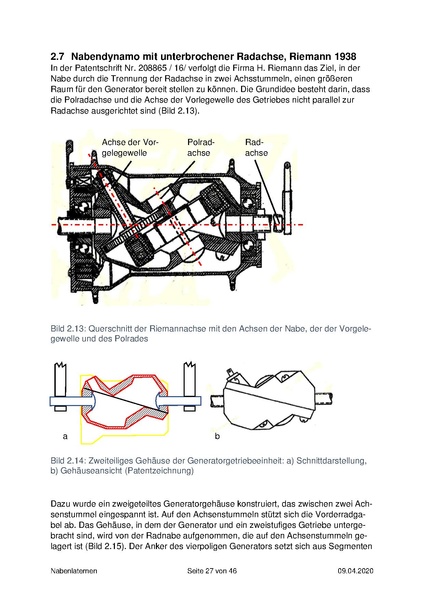 2.7 Nabendynamo mit unterbrochener Radachse, Riemann 1938

In der Patentschrift Nr. 208865 / 16/ verfolgt die Firma H. Riemann das Ziel, in der Nabe durch die Trennung der Radachse in zwei Achsstummeln, einen größeren Raum für den Generator bereit stellen zu können. Die Grundidee besteht darin, dass die Polradachse und die Achse der Vorlegewelle des Getriebes nicht parallel zur Radachse ausgerichtet sind (Bild 2.13).

Achse der Vorgelegewelle

Polradachse

Radachse

Bild 2.13: Querschnitt der Riemannachse mit den Achsen der Nabe, der der Vorgelegewelle und des Polrades

a

b

Bild 2.14: Zweiteiliges Gehäuse der Generatorgetriebeeinheit: a) Schnittdarstellung, b) Gehäuseansicht (Patentzeichnung)

Dazu wurde ein zweigeteiltes Generatorgehäuse konstruiert, das zwischen zwei Achsenstummel eingespannt ist. Auf den Achsenstummeln stützt sich die Vorderradgabel ab. Das Gehäuse, in dem der Generator und ein zweistufiges Getriebe untergebracht sind, wird von der Radnabe aufgenommen, die auf den Achsenstummeln gelagert ist (Bild 2.15). Der Anker des vierpoligen Generators setzt sich aus Segmenten

Nabenlaternen

Seite 27 von 46

09.04.2020