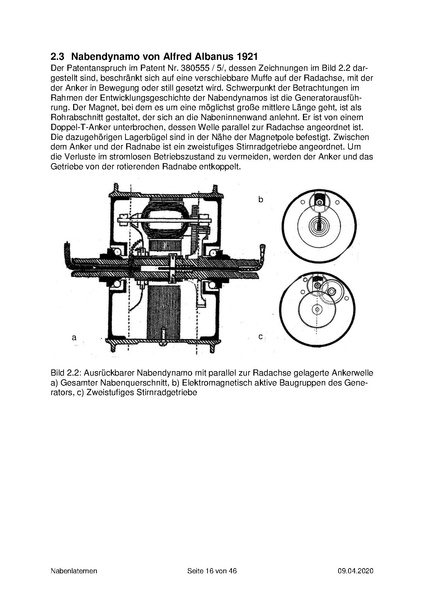 2.3 Nabendynamo von Alfred Albanus 1921

Der Patentanspruch im Patent Nr. 380555 / 5/, dessen Zeichnungen im Bild 2.2 dargestellt sind, beschränkt sich auf eine verschiebbare Muffe auf der Radachse, mit der der Anker in Bewegung oder still gesetzt wird. Schwerpunkt der Betrachtungen im Rahmen der Entwicklungsgeschichte der Nabendynamos ist die Generatorausführung. Der Magnet, bei dem es um eine möglichst große mittlere Länge geht, ist als Rohrabschnitt gestaltet, der sich an die Nabeninnenwand anlehnt. Er ist von einem Doppel-T-Anker unterbrochen, dessen Welle parallel zur Radachse angeordnet ist. Die dazugehörigen Lagerbügel sind in der Nähe der Magnetpole befestigt. Zwischen dem Anker und der Radnabe ist ein zweistufiges Stirnradgetriebe angeordnet. Um die Verluste im stromlosen Betriebszustand zu vermeiden, werden der Anker und das Getriebe von der rotierenden Radnabe entkoppelt.

b

a

c

Bild 2.2: Ausrückbarer Nabendynamo mit parallel zur Radachse gelagerte Ankerwelle a) Gesamter Nabenquerschnitt, b) Elektromagnetisch aktive Baugruppen des Generators, c) Zweistufiges Stirnradgetriebe

Nabenlaternen Seite 16 von 46 09.04.2020