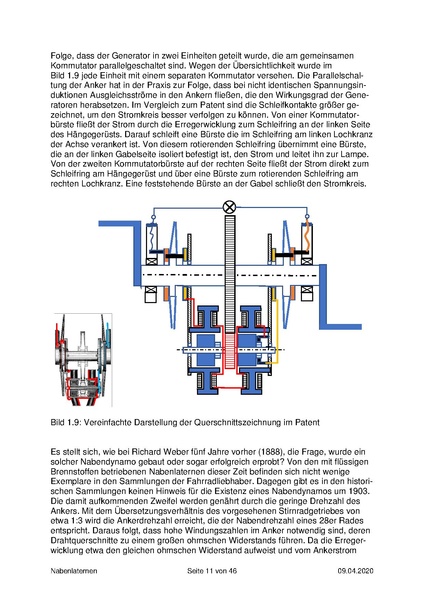 Folge, dass der Generator in zwei Einheiten geteilt wurde, die am gemeinsamen Kommutator parallelgeschaltet sind. Wegen der Übersichtlichkeit wurde im Bild 1.9 jede Einheit mit einem separaten Kommutator versehen. Die Parallelschaltung der Anker hat in der Praxis zur Folge, dass bei nicht identischen Spannungsinduktionen Ausgleichsströme in den Ankern fließen, die den Wirkungsgrad der Generatoren herabsetzen. Im Vergleich zum Patent sind die Schleifkontakte größer gezeichnet, um den Stromkreis besser verfolgen zu können. Von einer Kommutatorbürste fließt der Strom durch die Erregerwicklung zum Schleifring an der linken Seite des Hängegerüsts. Darauf schleift eine Bürste die im Schleifring am linken Lochkranz der Achse verankert ist. Von diesem rotierenden Schleifring übernimmt eine Bürste, die an der linken Gabelseite isoliert befestigt ist, den Strom und leitet ihn zur Lampe. Von der zweiten Kommutatorbürste auf der rechten Seite fließt der Strom direkt zum Schleifring am Hängegerüst und über eine Bürste zum rotierenden Schleifring am rechten Lochkranz. Eine feststehende Bürste an der Gabel schließt den Stromkreis.

Bild 1.9: Vereinfachte Darstellung der Querschnittszeichnung im Patent

Es stellt sich, wie bei Richard Weber fünf Jahre vorher (1888), die Frage, wurde ein solcher Nabendynamo gebaut oder sogar erfolgreich erprobt? Von den mit flüssigen Brennstoffen betriebenen Nabenlaternen dieser Zeit befinden sich nicht wenige Exemplare in den Sammlungen der Fahrradliebhaber. Dagegen gibt es in den historischen Sammlungen keinen Hinweis für die Existenz eines Nabendynamos um 1903. Die damit aufkommenden Zweifel werden genährt durch die geringe Drehzahl des Ankers. Mit dem Übersetzungsverhältnis des vorgesehenen Stirnradgetriebes von etwa 1:3 wird die Ankerdrehzahl erreicht, die der Nabendrehzahl eines 28er Rades entspricht. Daraus folgt, dass hohe Windungszahlen im Anker notwendig sind, deren Drahtquerschnitte zu einem großen ohmschen Widerstands führen. Da die Erregerwicklung etwa den gleichen ohmschen Widerstand aufweist und vom Ankerstrom

Nabenlaternen Seite 11 von 46 09.04.2020