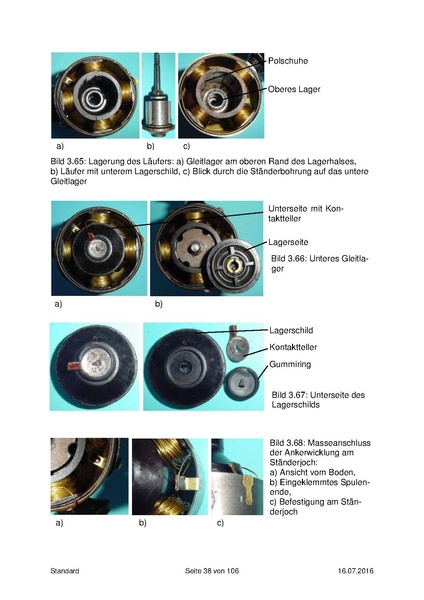 Polschuhe

Oberes Lager

a) b) c)

Bild 3.65: Lagerung des Läufers: a) Gleitlager am oberen Rand des Lagerhalses, b) Läufer mit unterem Lagerschild, c) Blick durch die Ständerbohrung auf das untere Gleitlager

Unterseite mit Kontaktteller

Lagerseite

Bild 3.66: Unteres Gleitlager

a) b)

Lagerschild

Kontaktteller

Gummiring

Bild 3.67: Unterseite des Lagerschilds

Bild 3.68: Masseanschluss der Ankerwicklung am Ständerjoch:
a) Ansicht vom Boden,
b) Eingeklemmtes Spulenende,
c) Befestigung am Ständerjoch

a) b) c)

Standard Seite 38 von 106 16.07.2016