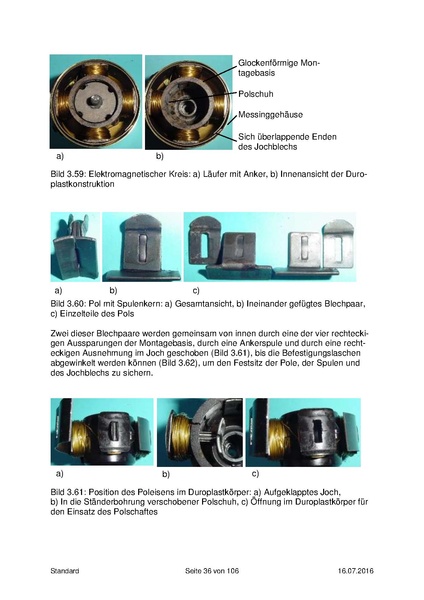 Glockenförmige Montagebasis

Polschuh

Messinggehäuse

Sich überlappende Enden des Jochblechs

a) b)

Bild 3.59: Elektromagnetischer Kreis: a) Läufer mit Anker, b) Innenansicht der Duroplastkonstruktion

a) b) c)

Bild 3.60: Pol mit Spulenkern: a) Gesamtansicht, b) Ineinander gefügtes Blechpaar, c) Einzelteile des Pols

Zwei dieser Blechpaare werden gemeinsam von innen durch eine der vier rechteckigen Aussparungen der Montagebasis, durch eine Ankerspule und durch eine rechteckigen Ausnehmung im Joch geschoben (Bild 3.61), bis die Befestigungslaschen abgewinkelt werden können (Bild 3.62), um den Festsitz der Pole, der Spulen und des Jochblechs zu sichern.

a) b) c)

Bild 3.61: Position des Poleisens im Duroplastkörper: a) Aufgeklapptes Joch, b) In die Ständerbohrung verschobener Polschuh, c) Öffnung im Duroplastkörper für den Einsatz des Polschaftes

Standard Seite 36 von 106 16.07.2016