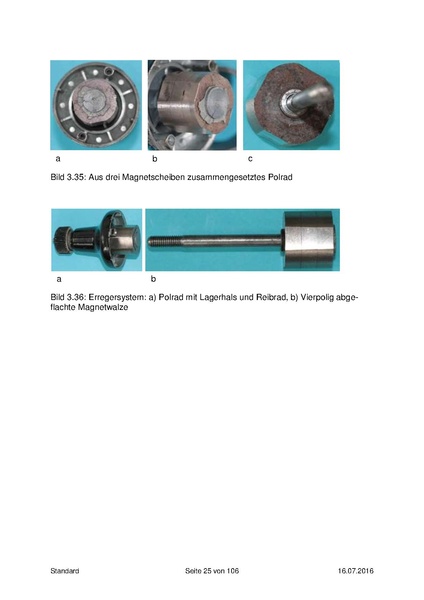 a b c

Bild 3.35: Aus drei Magnetscheiben zusammengesetztes Polrad

a b

Bild 3.36: Erregersystem: a) Polrad mit Lagerhals und Reibrad, b) Vierpolig abgeflachte Magnetwalze

Standard Seite 25 von 106 16.07.2016