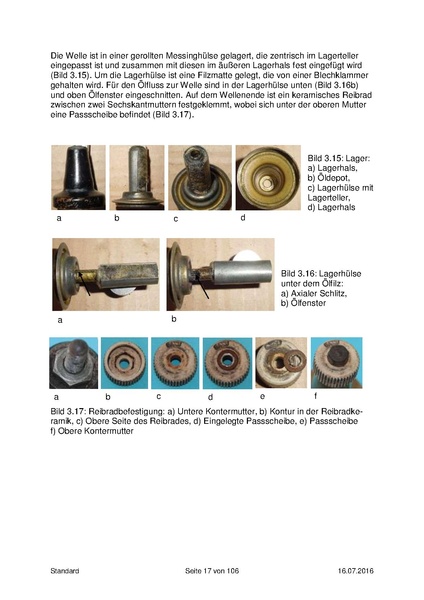 Die Welle ist in einer gerollten Messinghülse gelagert, die zentrisch im Lagerteller eingepasst ist und zusammen mit diesen im äußeren Lagerhals fest eingefügt wird (Bild 3.15). Um die Lagerhülse ist eine Filzmatte gelegt, die von einer Blechklammer gehalten wird. Für den Ölfluss zur Welle sind in der Lagerhülse unten (Bild 3.16b) und oben Ölfenster eingeschnitten. Auf dem Wellenende ist ein keramisches Reibrad zwischen zwei Sechskantmuttern festgeklemmt, wobei sich unter der oberen Mutter eine Passscheibe befindet (Bild 3.17).

a b c d

Bild 3.15: Lager:
a) Lagerhals,
b) Öldepot,
c) Lagerhülse mit Lagerteller,
d) Lagerhals

a b

Bild 3.16: Lagerhülse unter dem Ölfilz:
a) Axialer Schlitz,
b) Ölfenster

a b c d e f

Bild 3.17: Reibradbefestigung: a) Untere Kontermutter, b) Kontur in der Reibradkeramik, c) Obere Seite des Reibrades, d) Eingelegte Passscheibe, e) Passscheibe f) Obere Kontermutter

Standard Seite 17 von 106 16.07.2016