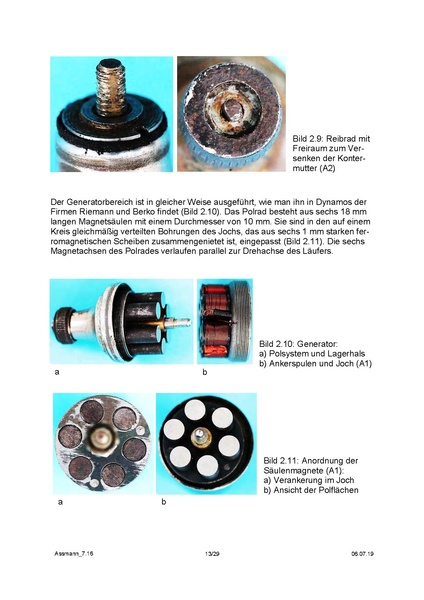 Bild 2.9: Reibrad mit Freiraum zum Versenken der Kontermutter (A2)

Der Generatorbereich ist in gleicher Weise ausgeführt, wie man ihn in Dynamos der Firmen Riemann und Berko findet (Bild 2.10). Das Polrad besteht aus sechs 18 mm langen Magnetsäulen mit einem Durchmesser von 10 mm. Sie sind in den auf einem Kreis gleichmäßig verteilten Bohrungen des Jochs, das aus sechs 1 mm starken ferromagnetischen Scheiben zusammengenietet ist, eingepasst (Bild 2.11). Die sechs Magnetachsen des Polrades verlaufen parallel zur Drehachse des Läufers.

a

b

Bild 2.10: Generator:
a) Polsystem und Lagerhals
b) Ankerspulen und Joch (A1)

a

b

Bild 2.11: Anordnung der Säulenmagnete (A1):
a) Verankerung im Joch
b) Ansicht der Polflächen

Assmann_7.16 13/29 06.07.19