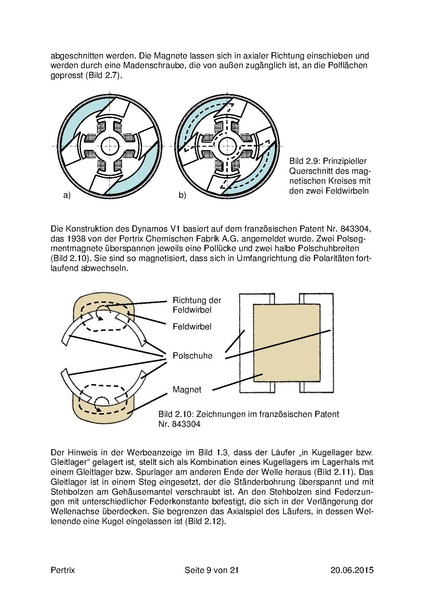 abgeschnitten werden. Die Magnete lassen sich in axialer Richtung einschieben und werden durch eine Madenschraube, die von außen zugänglich ist, an die Polflächen gepresst (Bild 2.7).

a)

b)

Bild 2.9: Prinzipieller Querschnitt des magnetischen Kreises mit den zwei Feldwirbeln

Die Konstruktion des Dynamos V1 basiert auf dem französischen Patent Nr. 843304, das 1938 von der Pertrix Chemischen Fabrik A.G. angemeldet wurde. Zwei Polsegmentmagnete überspannen jeweils eine Pollücke und zwei halbe Polschuhbreiten (Bild 2.10). Sie sind so magnetisiert, dass sich in Umfangrichtung die Polaritäten fortlaufend abwechseln.

Richtung der Feldwirbel

Feldwirbel

Polschuhe

Magnet

Bild 2.10: Zeichnungen im französischen Patent Nr. 843304

Der Hinweis in der Werbeanzeige im Bild 1.3, dass der Läufer „in Kugellager bzw. Gleitlager" gelagert ist, stellt sich als Kombination eines Kugellagers im Lagerhals mit einem Gleitlager bzw. Spurlager am anderen Ende der Welle heraus (Bild 2.11). Das Gleitlager ist in einem Steg eingesetzt, der die Ständerbohrung überspannt und mit Stehbolzen am Gehäusemantel verschraubt ist. An den Stehbolzen sind Federzungen mit unterschiedlicher Federkonstante befestigt, die sich in der Verlängerung der Wellenachse überdecken. Sie begrenzen das Axialspiel des Läufers, in dessen Wellenende eine Kugel eingelassen ist (Bild 2.12).

Pertrix	Seite 9 von 21	20.06.2015