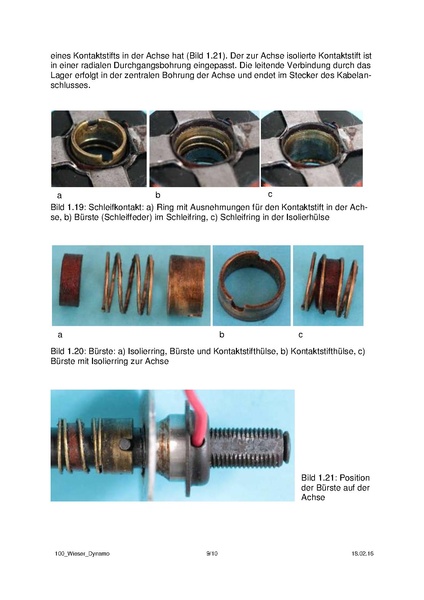 eines Kontaktstifts in der Achse hat (Bild 1.21). Der zur Achse isolierte Kontaktstift ist in einer radialen Durchgangsbohrung eingepasst. Die leitende Verbindung durch das Lager erfolgt in der zentralen Bohrung der Achse und endet im Stecker des Kabelanschlusses.

a

b

c

Bild 1.19: Schleifkontakt: a) Ring mit Ausnehmungen für den Kontaktstift in der Achse, b) Bürste (Schleiffeder) im Schleifring, c) Schleifring in der Isolierhülse

a

b

c

Bild 1.20: Bürste: a) Isolierring, Bürste und Kontaktstifthülse, b) Kontaktstifthülse, c) Bürste mit Isolierring zur Achse

Bild 1.21: Position der Bürste auf der Achse

100_Wieser_Dynamo

9/10

18.02.16