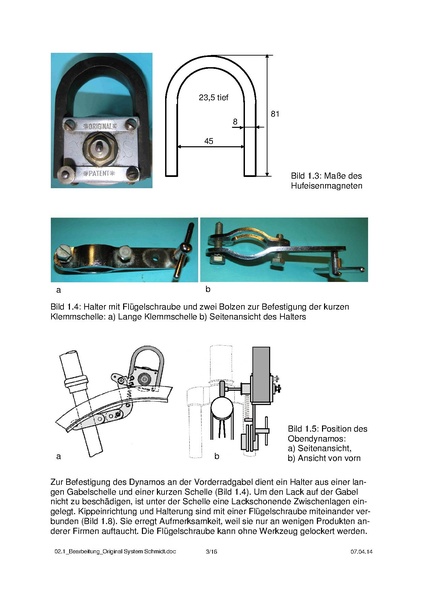 ORIGINAL
PATENT

23,5 tief
8
45
81

Bild 1.3: Maße des Hufeisenmagneten

a
b

Bild 1.4: Halter mit Flügelschraube und zwei Bolzen zur Befestigung der kurzen Klemmschelle: a) Lange Klemmschelle b) Seitenansicht des Halters

a
b

Bild 1.5: Position des Obendynamos:
a) Seitenansicht,
b) Ansicht von vorn

Zur Befestigung des Dynamos an der Vorderradgabel dient ein Halter aus einer langen Gabelschelle und einer kurzen Schelle (Bild 1.4). Um den Lack auf der Gabel nicht zu beschädigen, ist unter der Schelle eine Lackschonende Zwischenlagen eingelegt. Kippeinrichtung und Halterung sind mit einer Flügelschraube miteinander verbunden (Bild 1.8). Sie erregt Aufmerksamkeit, weil sie nur an wenigen Produkten anderer Firmen auftaucht. Die Flügelschraube kann ohne Werkzeug gelockert werden.

02.1_Bearbeitung_Original System Schmidt.doc 3/16 07.04.14